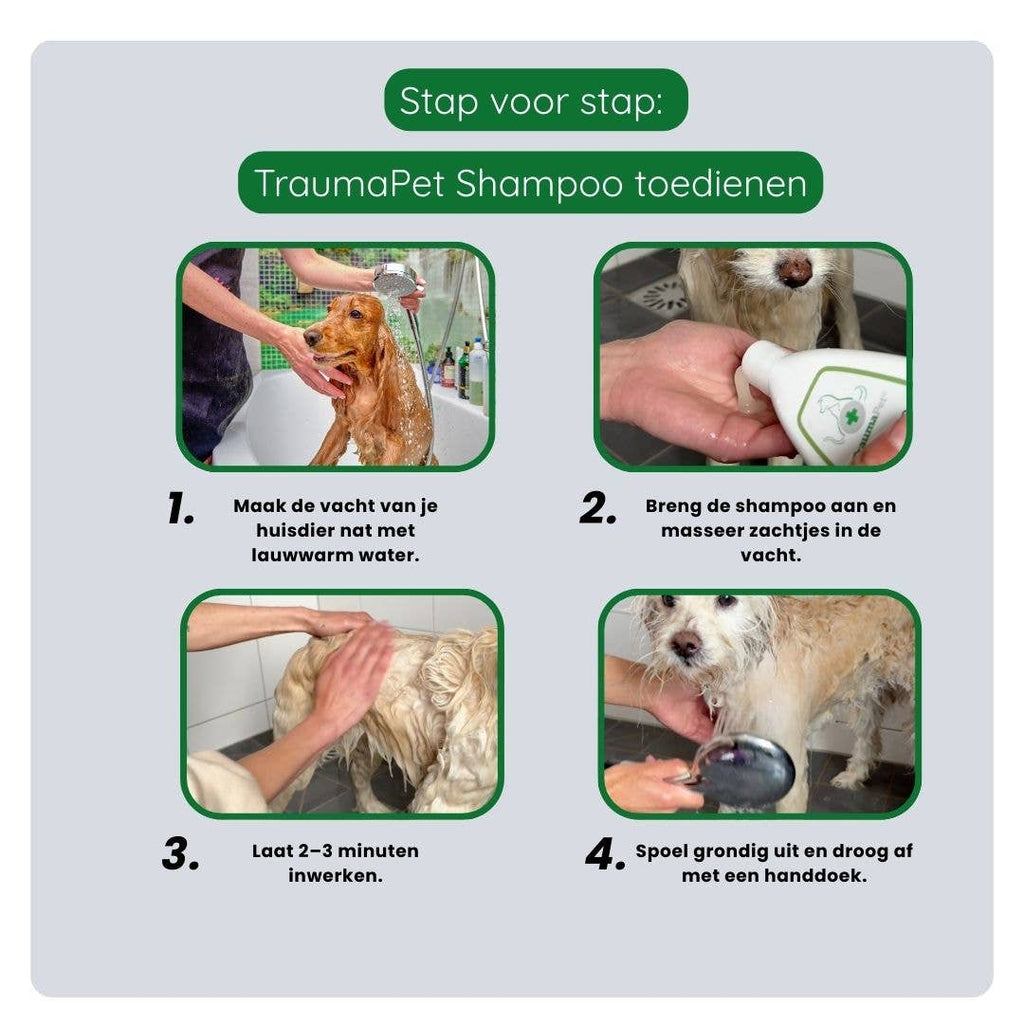 Stap voor stap:

TraumaPet Shampoo toedienen

1. Maak de vacht van je huisdier nat met lauwwarm water.

2. Breng de shampoo aan en masseer zachtjes in de vacht.

3. Laat 2–3 minuten inwerken.

4. Spoel grondig uit en droog af met een handdoek.